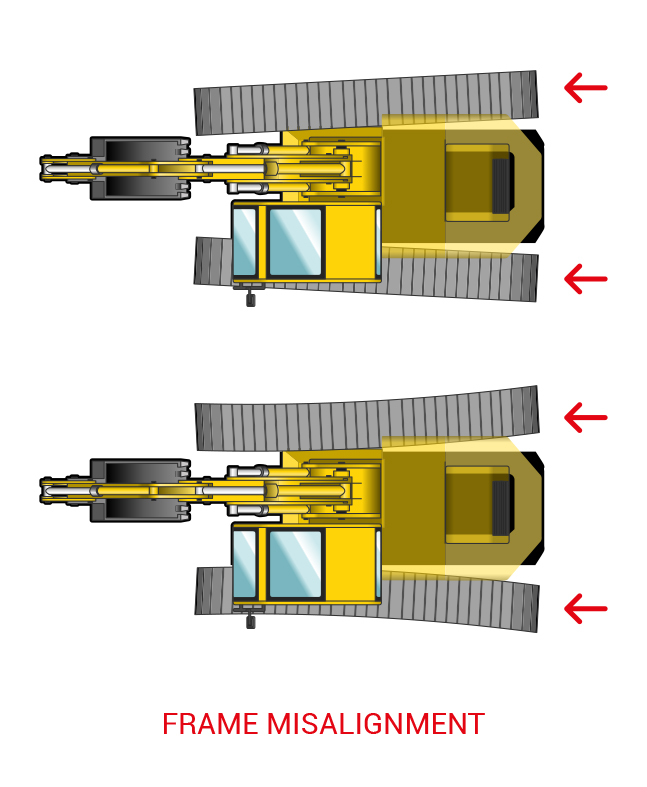 FRAME MISALIGNMENT