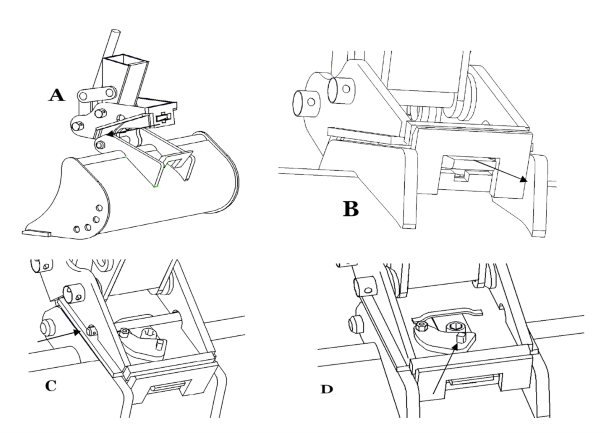 A

B

C

D